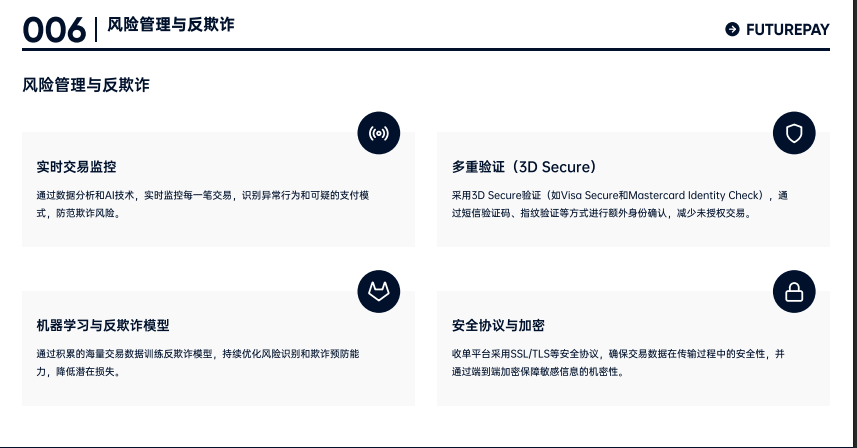 006 | 风险管理与反欺诈

FUTUREPAY

风险管理与反欺诈

实时交易监控

通过数据分析和AI技术，实时监控每一笔交易，识别异常行为和可疑的支付模式，防范欺诈风险。

多重验证（3D Secure）

采用3D Secure验证（如Visa Secure和Mastercard Identity Check），通过短信验证码、指纹验证等方式进行额外身份确认，减少未授权交易。

机器学习与反欺诈模型

通过积累的海量交易数据训练反欺诈模型，持续优化风险识别和欺诈预防能力，降低潜在损失。

安全协议与加密

收单平台采用SSL/TLS等安全协议，确保交易数据在传输过程中的安全性，并通过端到端加密保障敏感信息的机密性。